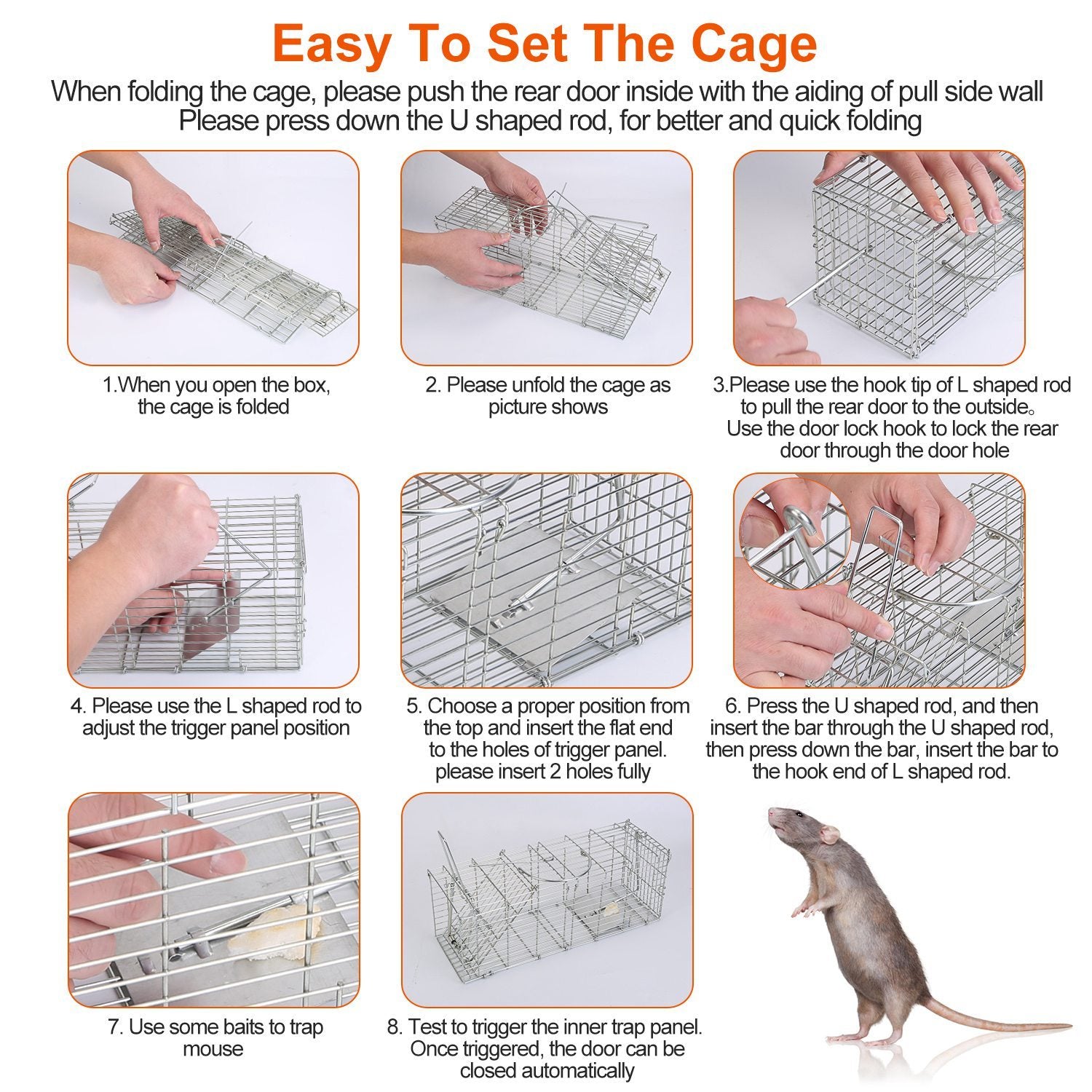 Easy To Set The Cage

When folding the cage, please push the rear door inside with the aiding of pull side wall
Please press down the U shaped rod, for better and quick folding

1.When you open the box, the cage is folded

2. Please unfold the cage as picture shows

3.Please use the hook tip of L shaped rod to pull the rear door to the outside。 Use the door lock hook to lock the rear door through the door hole

4. Please use the L shaped rod to adjust the trigger panel position

5. Choose a proper position from the top and insert the flat end to the holes of trigger panel. please insert 2 holes fully

6. Press the U shaped rod, and then insert the bar through the U shaped rod, then press down the bar, insert the bar to the hook end of L shaped rod.

7. Use some baits to trap mouse

8. Test to trigger the inner trap panel. Once triggered, the door can be closed automatically