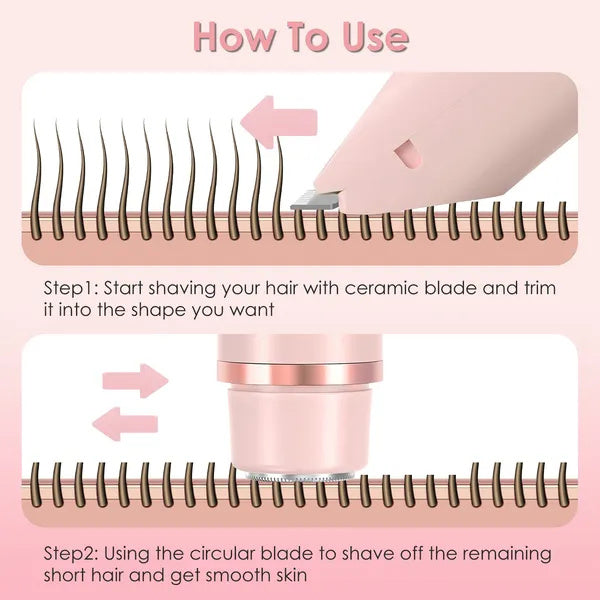 How To Use

Step1: Start shaving your hair with ceramic blade and trim it into the shape you want

Step2: Using the circular blade to shave off the remaining short hair and get smooth skin