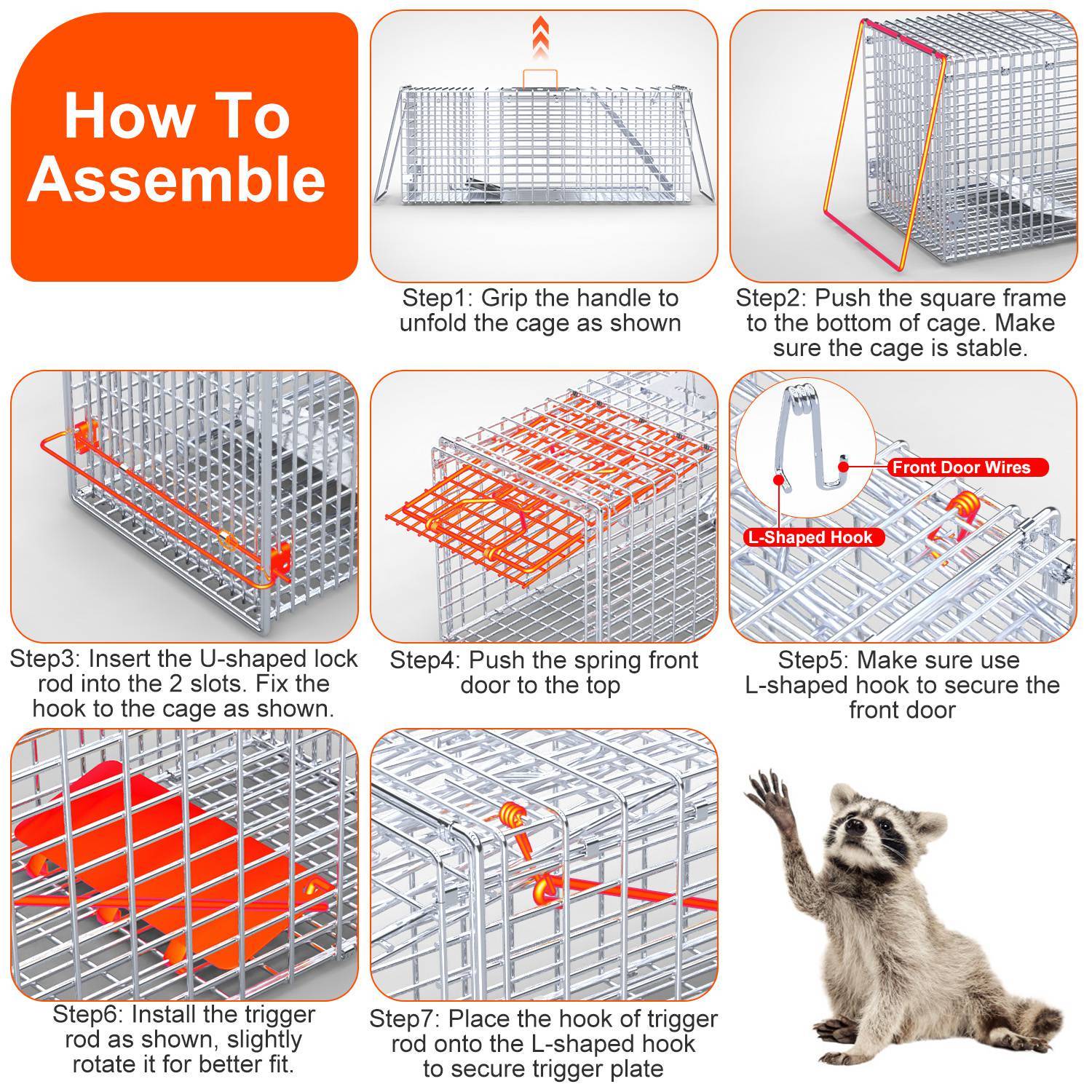 How To Assemble

Step1: Grip the handle to unfold the cage as shown

Step2: Push the square frame to the bottom of cage. Make sure the cage is stable.

Step3: Insert the U-shaped lock rod into the 2 slots. Fix the hook to the cage as shown.

Step4: Push the spring front door to the top

Front Door Wires

L-Shaped Hook

Step5: Make sure use L-shaped hook to secure the front door

Step6: Install the trigger rod as shown, slightly rotate it for better fit.

Step7: Place the hook of trigger rod onto the L-shaped hook to secure trigger plate