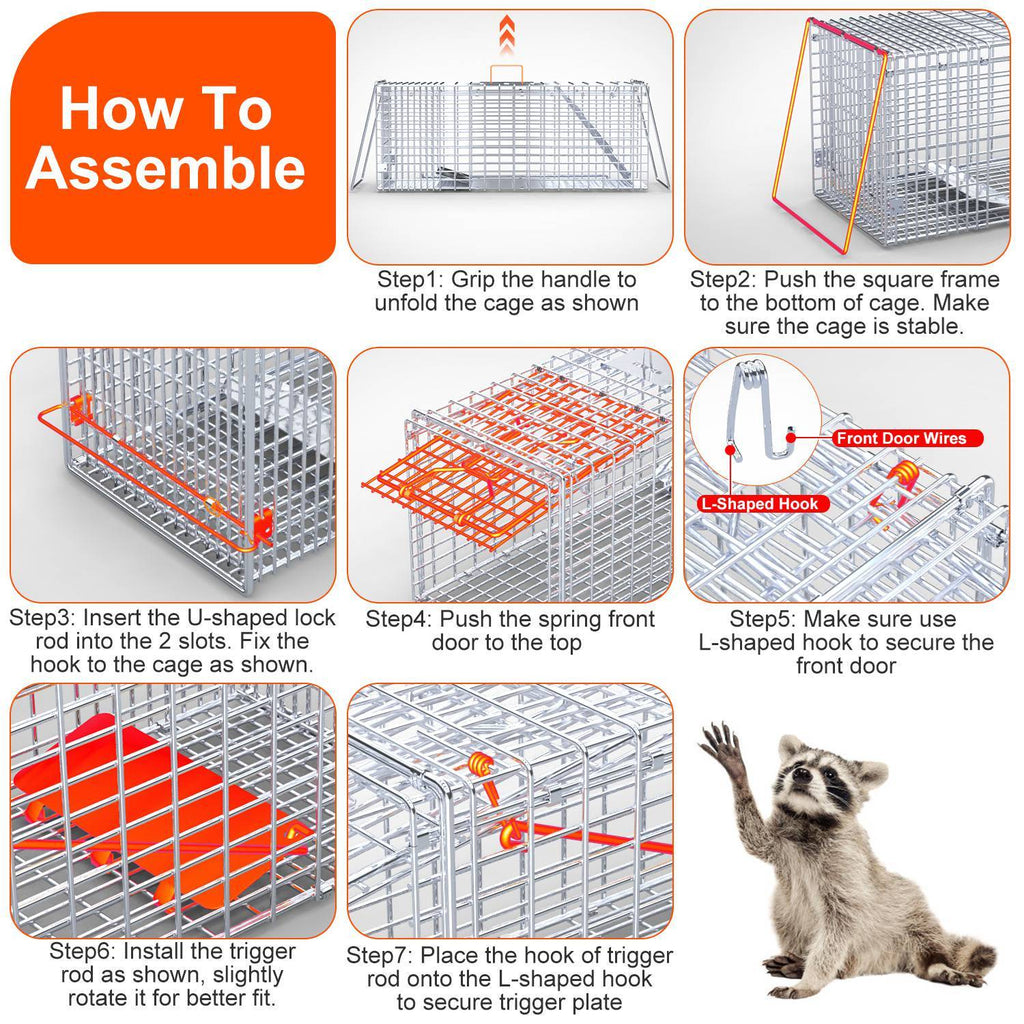 How To Assemble

Step1: Grip the handle to unfold the cage as shown

Step2: Push the square frame to the bottom of cage. Make sure the cage is stable.

Step3: Insert the U-shaped lock rod into the 2 slots. Fix the hook to the cage as shown.

Step4: Push the spring front door to the top

Front Door Wires

L-Shaped Hook

Step5: Make sure use L-shaped hook to secure the front door

Step6: Install the trigger rod as shown, slightly rotate it for better fit.

Step7: Place the hook of trigger rod onto the L-shaped hook to secure trigger plate